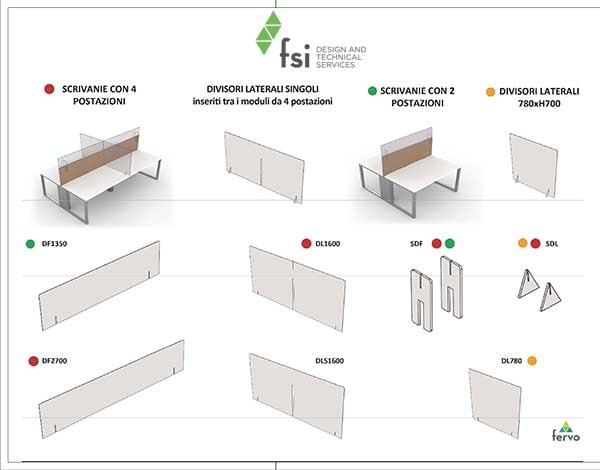 fsi DESIGN AND TECHNICAL SERVICES

SCRIVANIE CON 4 POSTAZIONI

DIVISORI LATERALI SINGOLI inseriti tra i moduli da 4 postazioni

SCRIVANIE CON 2 POSTAZIONI

DIVISORI LATERALI 780xH700

DF1350

DL1600

SDF

SDL

DF2700

DLS1600

DL780

fervo